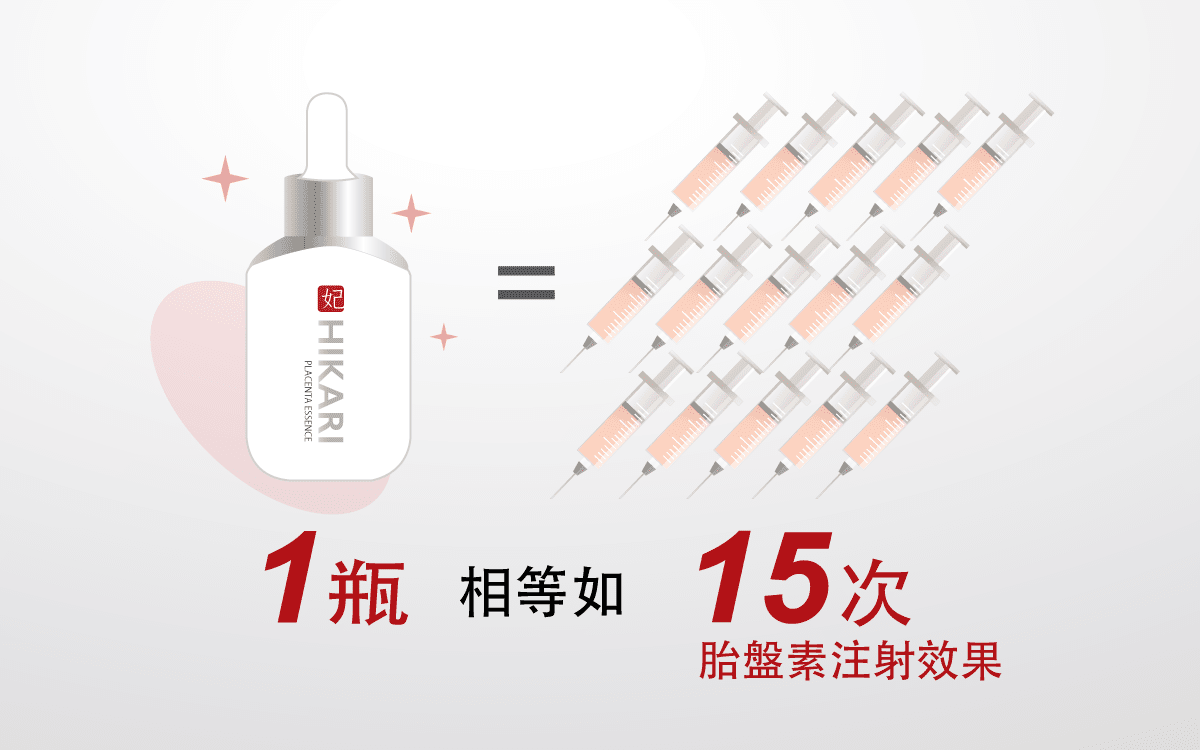 妃
HIKARI
PLACENTA ESSENCE

=

1瓶 相等如 15次
胎盤素注射效果